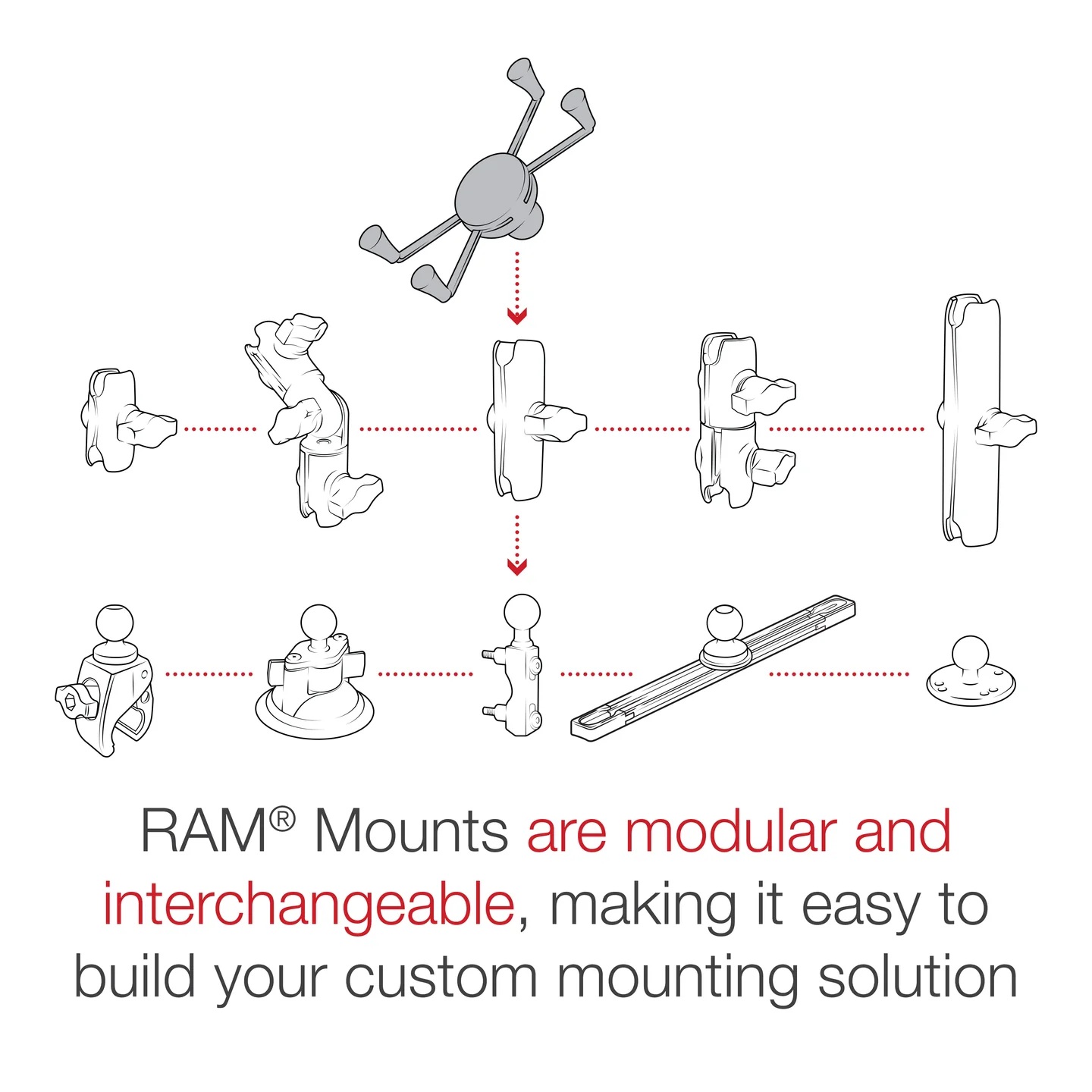 RAM® Mounts are modular and interchangeable, making it easy to build your custom mounting solution